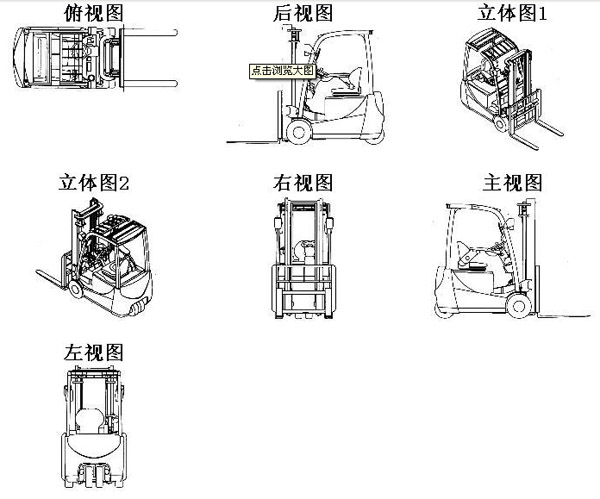 俯视图

后视图

点击浏览大图

立体图1

立体图2

右视图

主视图

左视图